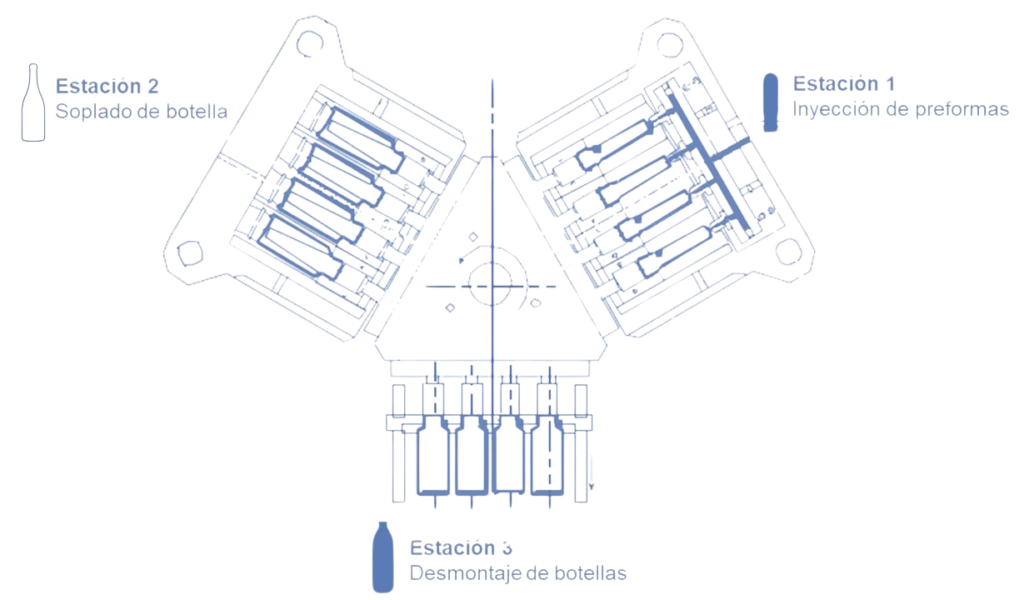 Estación 2
Soplado de botella

Estación 1
Inyección de preformas

Estación 3
Desmontaje de botellas