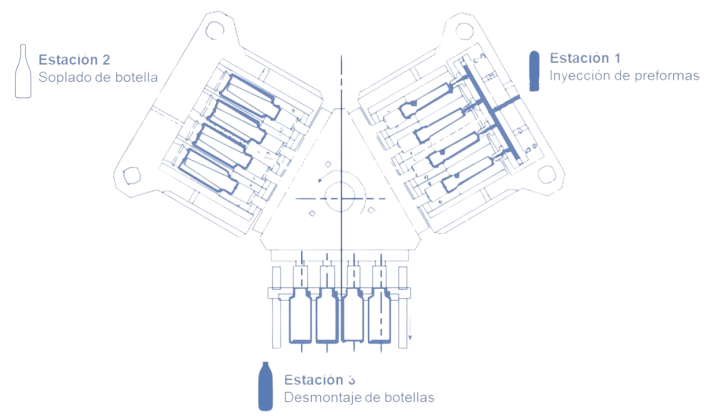 Estación 2
Soplado de botella

Estación 1
Inyección de preformas

Estación 3
Desmontaje de botellas