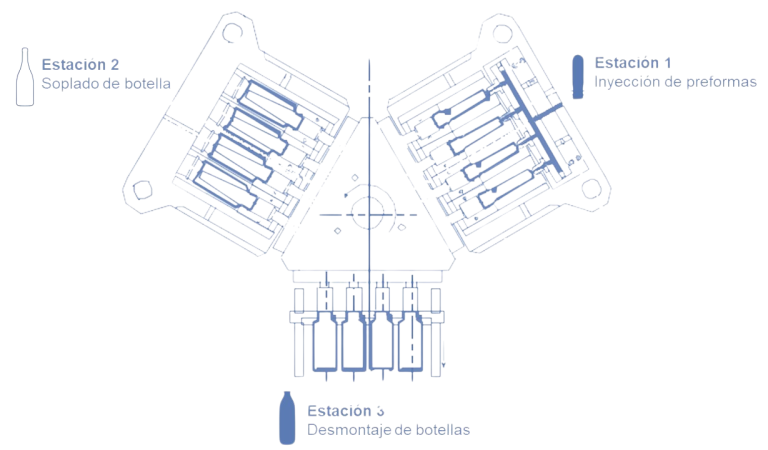 Estación 2
Soplado de botella

Estación 1
Inyección de preformas

Estación 3
Desmontaje de botellas