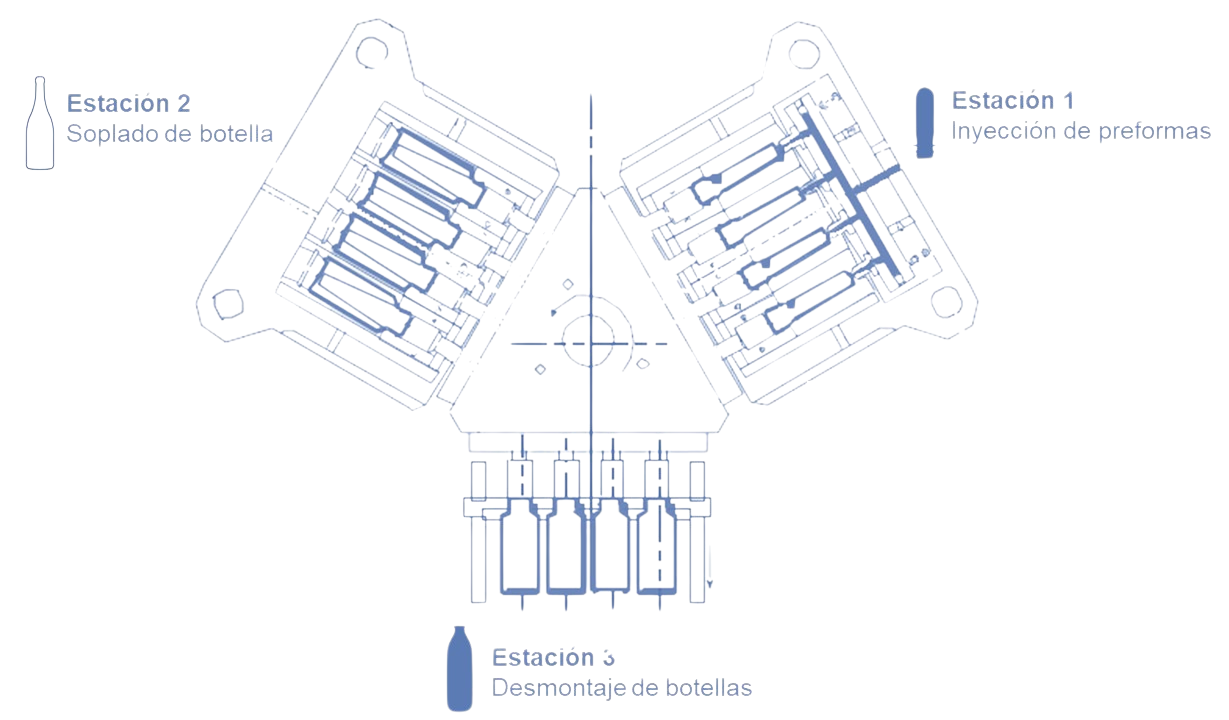 Estación 2
Soplado de botella

Estación 1
Inyección de preformas

Estación 3
Desmontaje de botellas